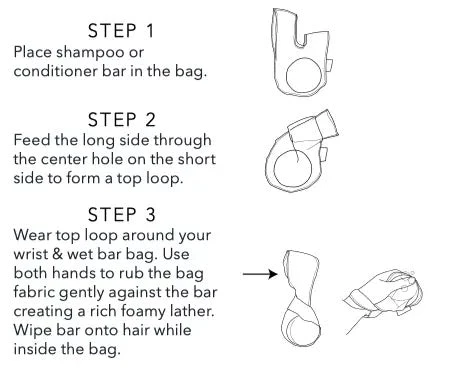 STEP 1
Place shampoo or conditioner bar in the bag.

STEP 2
Feed the long side through the center hole on the short side to form a top loop.

STEP 3
Wear top loop around your wrist & wet bar bag. Use both hands to rub the bag fabric gently against the bar creating a rich foamy lather. Wipe bar onto hair while inside the bag.